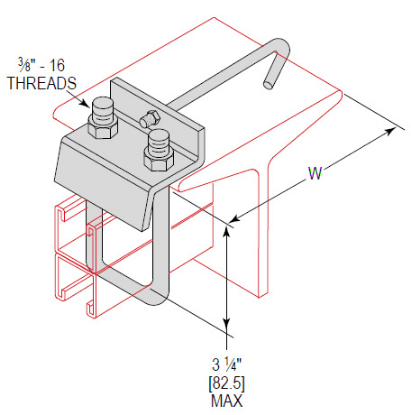 ⅜" - 16
THREADS

W

3 ¼"
[82.5]
MAX