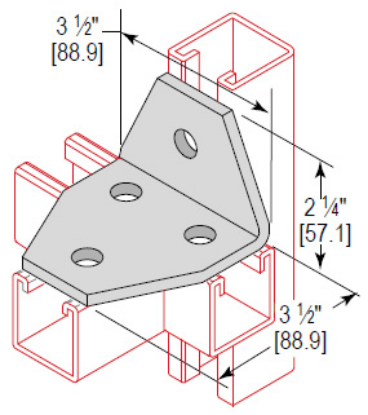 3 ½"
[88.9]

2 ¼"
[57.1]

3 ½"
[88.9]